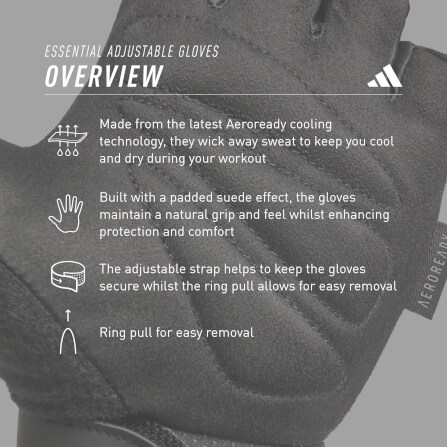 ESSENTIAL ADJUSTABLE GLOVES
OVERVIEW

Made from the latest Aeroready cooling technology, they wick away sweat to keep you cool and dry during your workout

Built with a padded suede effect, the gloves maintain a natural grip and feel whilst enhancing protection and comfort

The adjustable strap helps to keep the gloves secure whilst the ring pull allows for easy removal

Ring pull for easy removal

AEROREADY